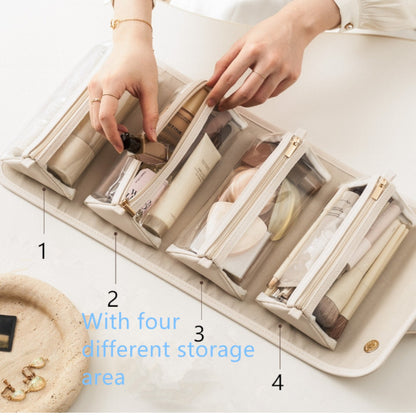 1

2

3

4

With four different storage area